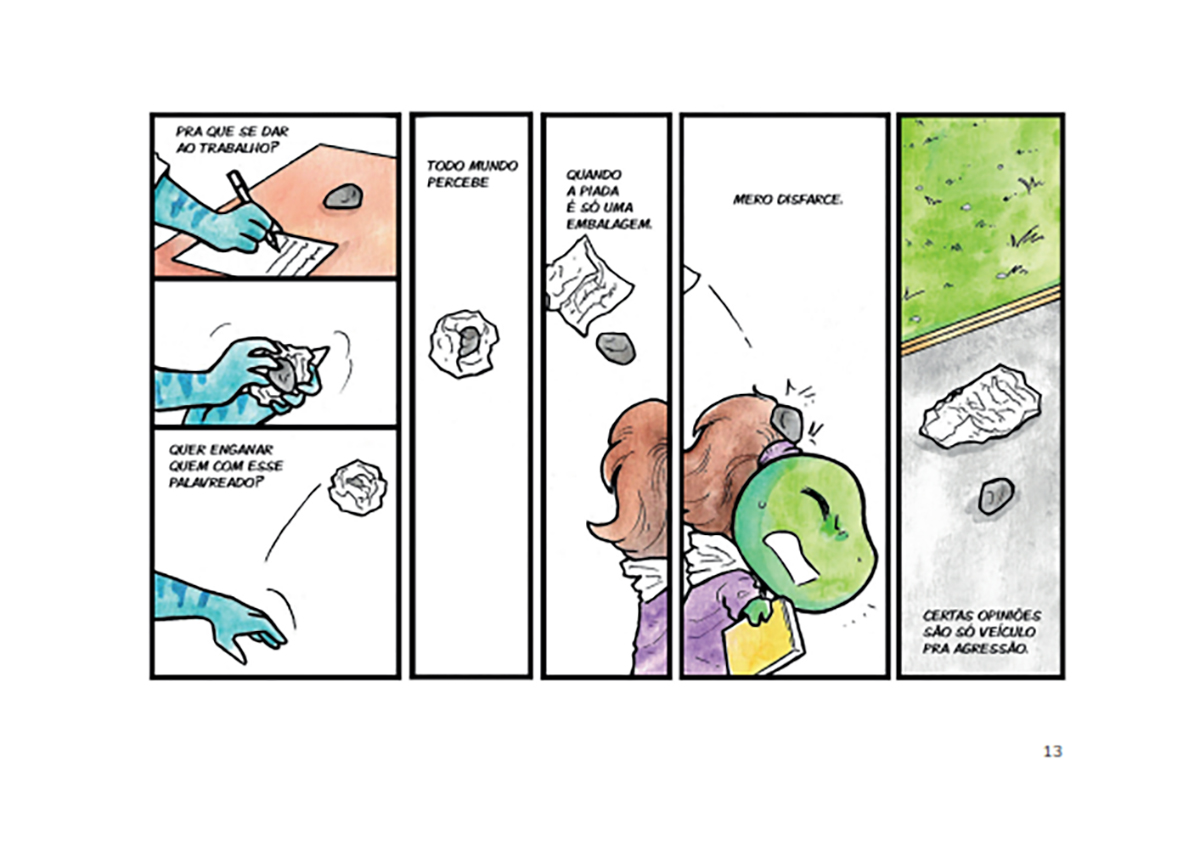 PRA QUE SE DAR AO TRABALHO?

QUER ENGANAR QUEM COM ESSE PALAVREADO?

TODO MUNDO PERCEBE

QUANDO A PIADA É SÓ UMA EMBALAGEM.

MERO DISFARCE.

CERTAS OPINIÕES SÃO SÓ VEÍCULO PRA AGRESSÃO.

13