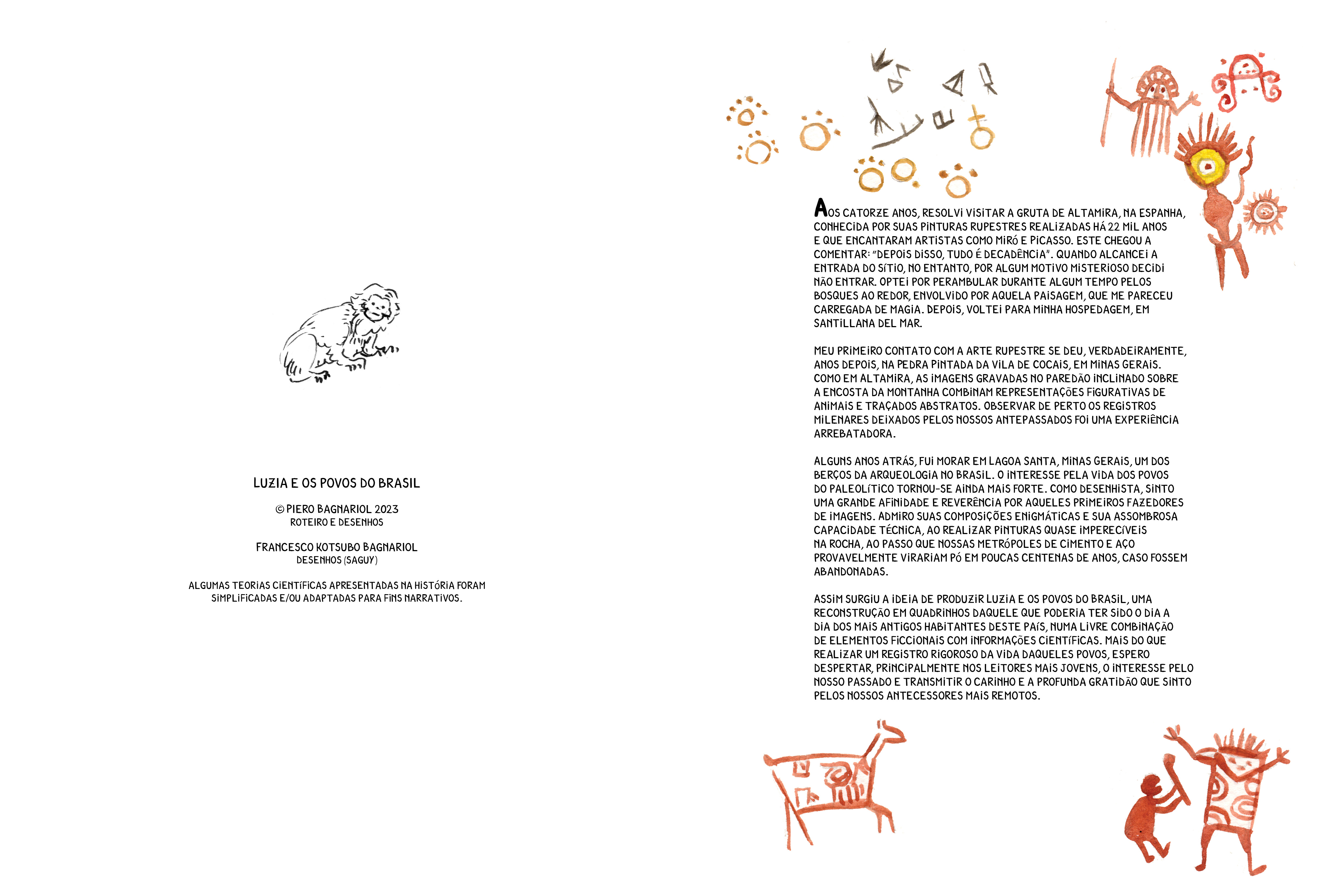 LUZIA E OS POVOS DO BRASIL

© PIERO BAGNARIOL 2023
ROTEIRO E DESENHOS

FRANCESCO KOTSUBO BAGNARIOL
DESENHOS (SAGUY)

ALGUMAS TEORIAS CIENTÍFICAS APRESENTADAS NA HISTÓRIA FORAM SIMPLIFICADAS E/OU ADAPTADAS PARA FINS NARRATIVOS.

AOS CATORZE ANOS, RESOLVI VISITAR A GRUTA DE ALTAMIRA, NA ESPANHA, CONHECIDA POR SUAS PINTURAS RUPESTRES REALIZADAS HÁ 22 MIL ANOS E QUE ENCANTARAM ARTISTAS COMO MIRÓ E PICASSO. ESTE CHEGOU A COMENTAR: "DEPOIS DISSO, TUDO É DECADÊNCIA". QUANDO ALCANCEI A ENTRADA DO SÍTIO, NO ENTANTO, POR ALGUM MOTIVO MISTERIOSO DECIDI NÃO ENTRAR. OPTEI POR PERAMBULAR DURANTE ALGUM TEMPO PELOS BOSQUES AO REDOR, ENVOLVIDO POR AQUELA PAISAGEM, QUE ME PARECEU CARREGADA DE MAGIA. DEPOIS, VOLTEI PARA MINHA HOSPEDAGEM, EM SANTILLANA DEL MAR.

MEU PRIMEIRO CONTATO COM A ARTE RUPESTRE SE DEU, VERDADEIRAMENTE, ANOS DEPOIS, NA PEDRA PINTADA DA VILA DE COCAIS, EM MINAS GERAIS. COMO EM ALTAMIRA, AS IMAGENS GRAVADAS NO PAREDÃO INCLINADO SOBRE A ENCOSTA DA MONTANHA COMBINAM REPRESENTAÇÕES FIGURATIVAS DE ANIMAIS E TRAÇADOS ABSTRATOS. OBSERVAR DE PERTO OS REGISTROS MILENARES DEIXADOS PELOS NOSSOS ANTEPASSADOS FOI UMA EXPERIÊNCIA ARREBATADORA.

ALGUNS ANOS ATRÁS, FUI MORAR EM LAGOA SANTA, MINAS GERAIS, UM DOS BERÇOS DA ARQUEOLOGIA NO BRASIL. O INTERESSE PELA VIDA DOS POVOS DO PALEOLÍTICO TORNOU-SE AINDA MAIS FORTE. COMO DESENHISTA, SINTO UMA GRANDE AFINIDADE E REVERÊNCIA POR AQUELES PRIMEIROS FAZEDORES DE IMAGENS. ADMIRO SUAS COMPOSIÇÕES ENIGMÁTICAS E SUA ASSOMBROSA CAPACIDADE TÉCNICA, AO REALIZAR PINTURAS QUASE IMPERECÍVEIS NA ROCHA, AO PASSO QUE NOSSAS METRÓPOLES DE CIMENTO E AÇO PROVAVELMENTE VIRARIAM PÓ EM POUCAS CENTENAS DE ANOS, CASO FOSSEM ABANDONADAS.

ASSIM SURGIU A IDEIA DE PRODUZIR LUZIA E OS POVOS DO BRASIL, UMA RECONSTRUÇÃO EM QUADRINHOS DAQUELE QUE PODERIA TER SIDO O DIA A DIA DOS MAIS ANTIGOS HABITANTES DESTE PAÍS, NUMA LIVRE COMBINAÇÃO DE ELEMENTOS FICCIONAIS COM INFORMAÇÕES CIENTÍFICAS. MAIS DO QUE REALIZAR UM REGISTRO RIGOROSO DA VIDA DAQUELES POVOS, ESPERO DESPERTAR, PRINCIPALMENTE NOS LEITORES MAIS JOVENS, O INTERESSE PELO NOSSO PASSADO E TRANSMITIR O CARINHO E A PROFUNDA GRATIDÃO QUE SINTO PELOS NOSSOS ANTECESSORES MAIS REMOTOS.