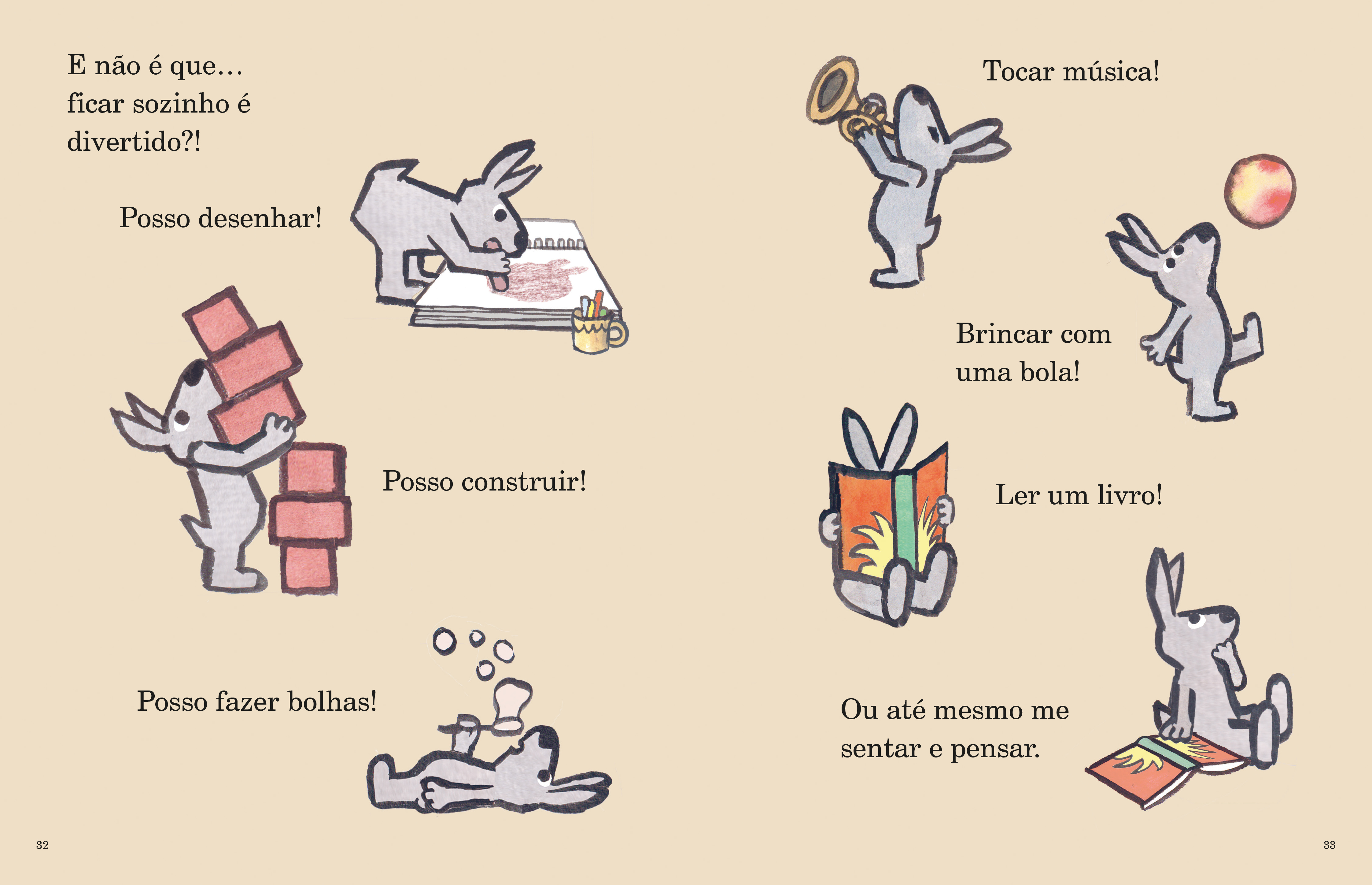 E não é que… ficar sozinho é divertido?!

Posso desenhar!

Posso construir!

Posso fazer bolhas!

32

Tocar música!

Brincar com uma bola!

Ler um livro!

Ou até mesmo me sentar e pensar.

33