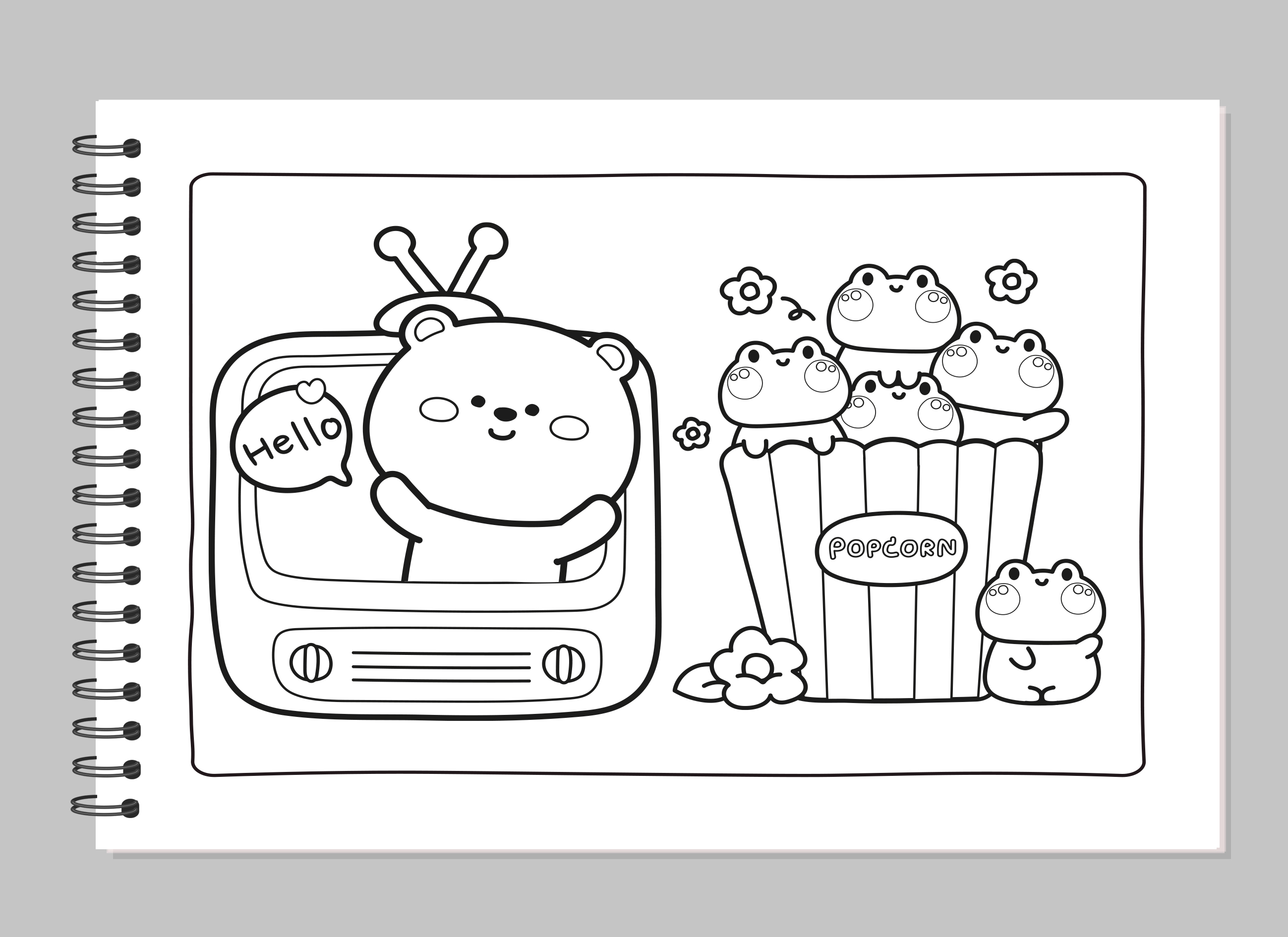 Hello

POPCORN