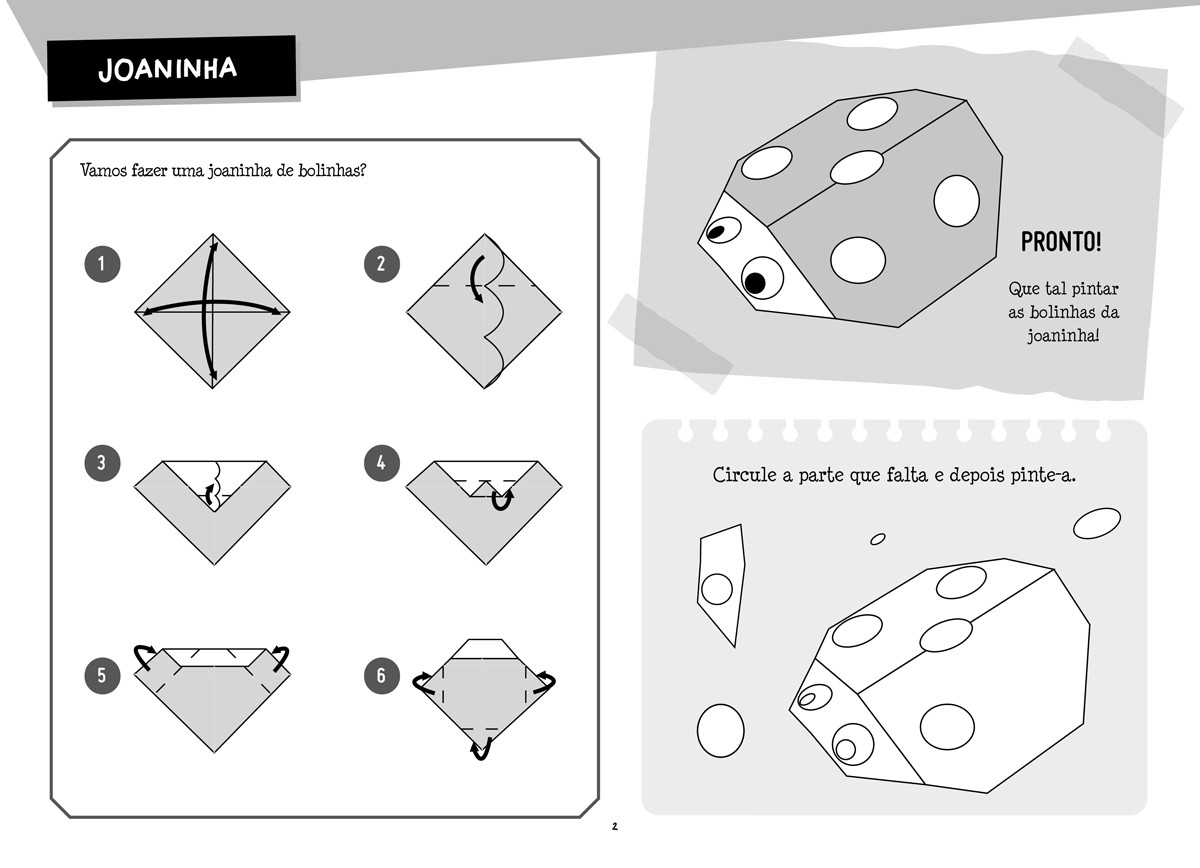 JOANINHA

Vamos fazer uma joaninha de bolinhas?

1

2

3

4

5

6

PRONTO!

Que tal pintar as bolinhas da joaninha!

Circule a parte que falta e depois pinte-a.

2