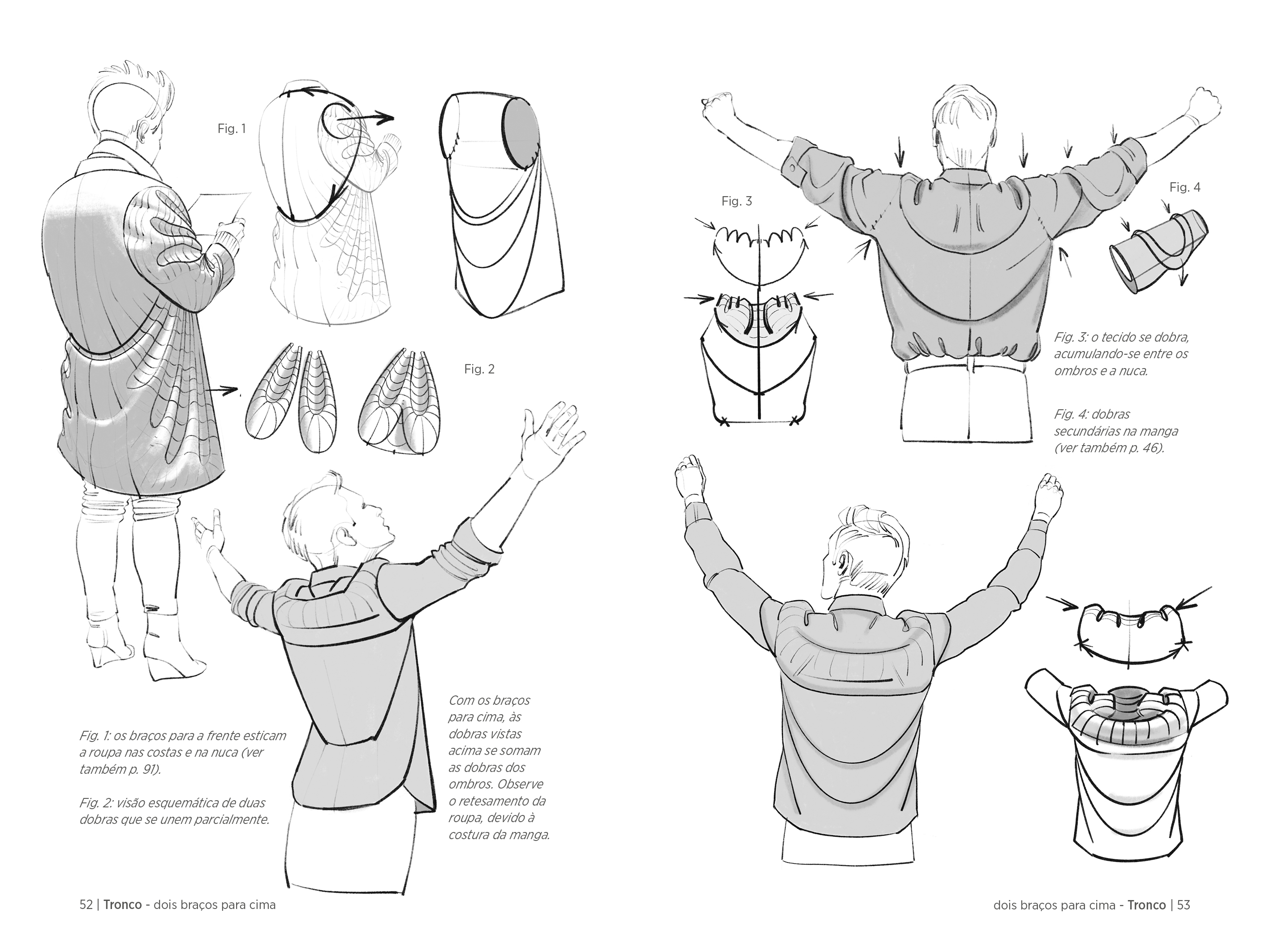 Fig. 1

Fig. 2

Fig. 1: os braços para a frente esticam a roupa nas costas e na nuca (ver também p. 91).

Fig. 2: visão esquemática de duas dobras que se unem parcialmente.

Com os braços para cima, às dobras vistas acima se somam as dobras dos ombros. Observe o retesamento da roupa, devido à costura da manga.

52 | Tronco - dois braços para cima

Fig. 3

Fig. 4

Fig. 3: o tecido se dobra, acumulando-se entre os ombros e a nuca.

Fig. 4: dobras secundárias na manga (ver também p. 46).

dois braços para cima - Tronco | 53