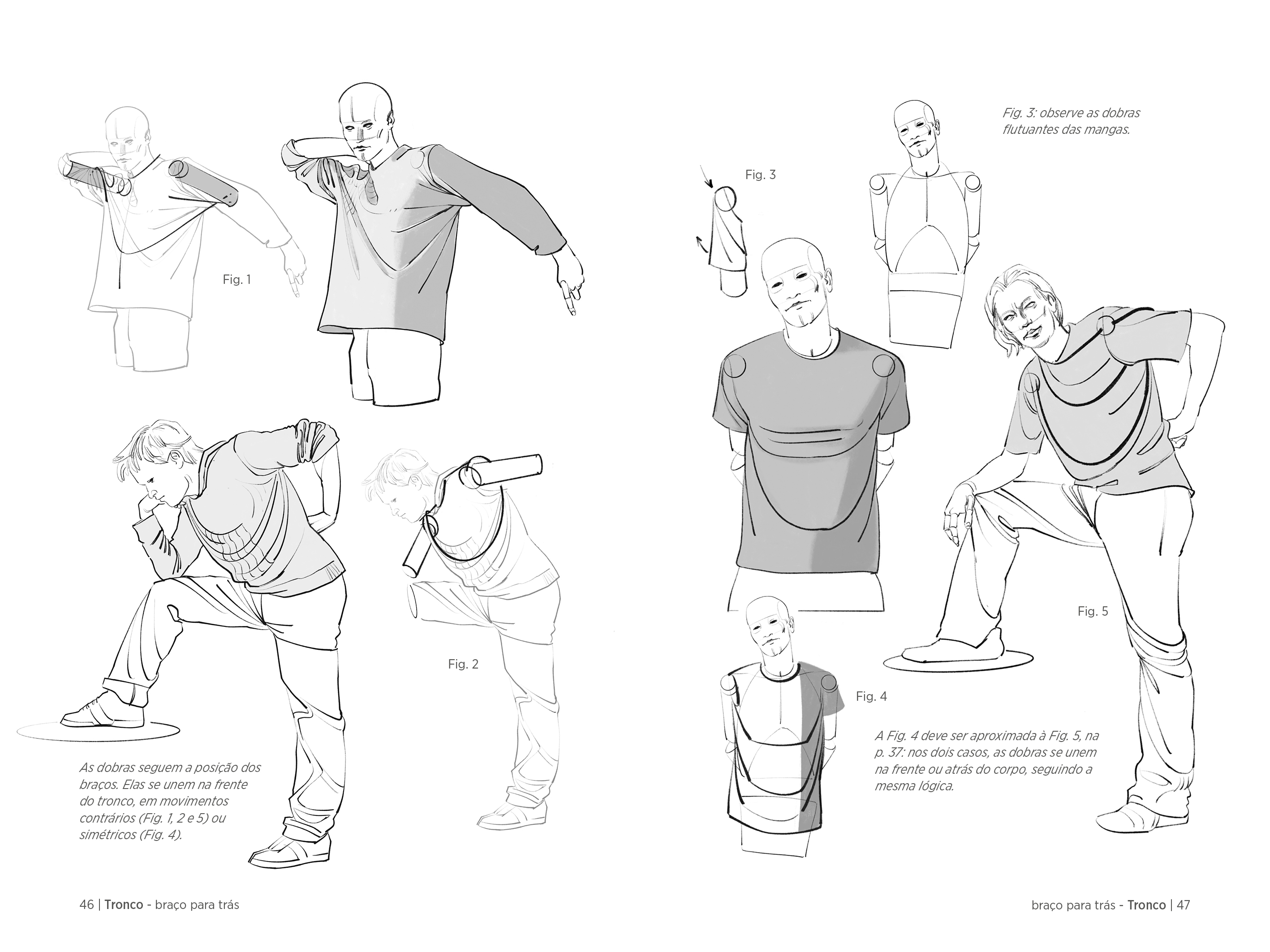 Fig. 1

Fig. 2

As dobras seguem a posição dos braços. Elas se unem na frente do tronco, em movimentos contrários (Fig. 1, 2 e 5) ou simétricos (Fig. 4).

46 | Tronco - braço para trás

Fig. 3: observe as dobras flutuantes das mangas.

Fig. 3

Fig. 5

Fig. 4

A Fig. 4 deve ser aproximada à Fig. 5, na p. 37: nos dois casos, as dobras se unem na frente ou atrás do corpo, seguindo a mesma lógica.

braço para trás - Tronco | 47